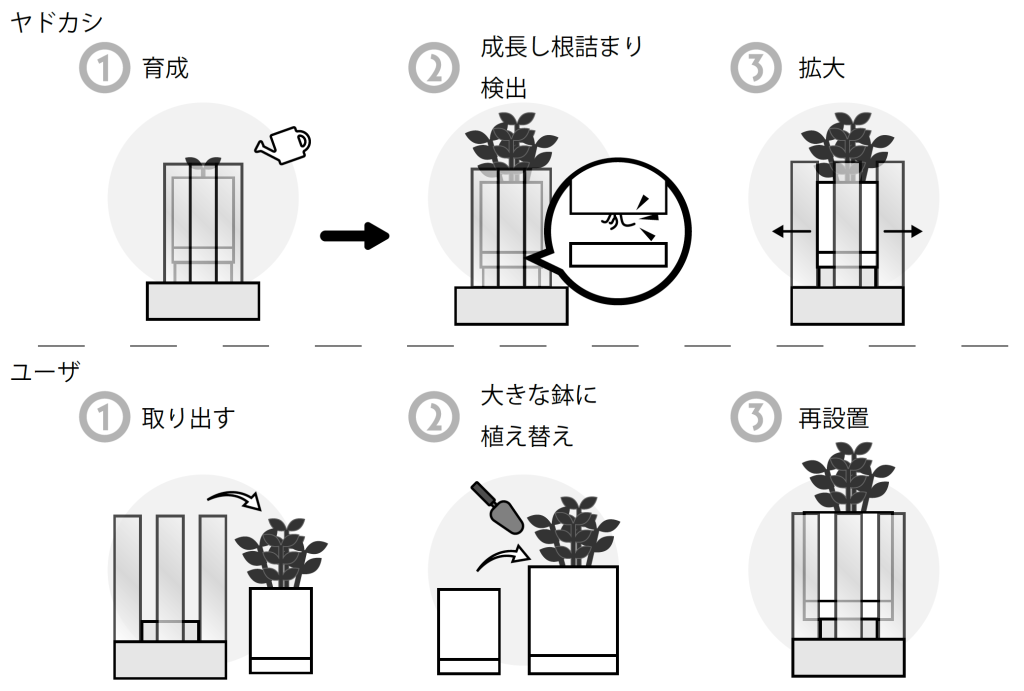 ヤドカシ

① 育成

② 成長し根詰まり検出

③ 拡大

ユーザ

① 取り出す

② 大きな鉢に植え替え

③ 再設置